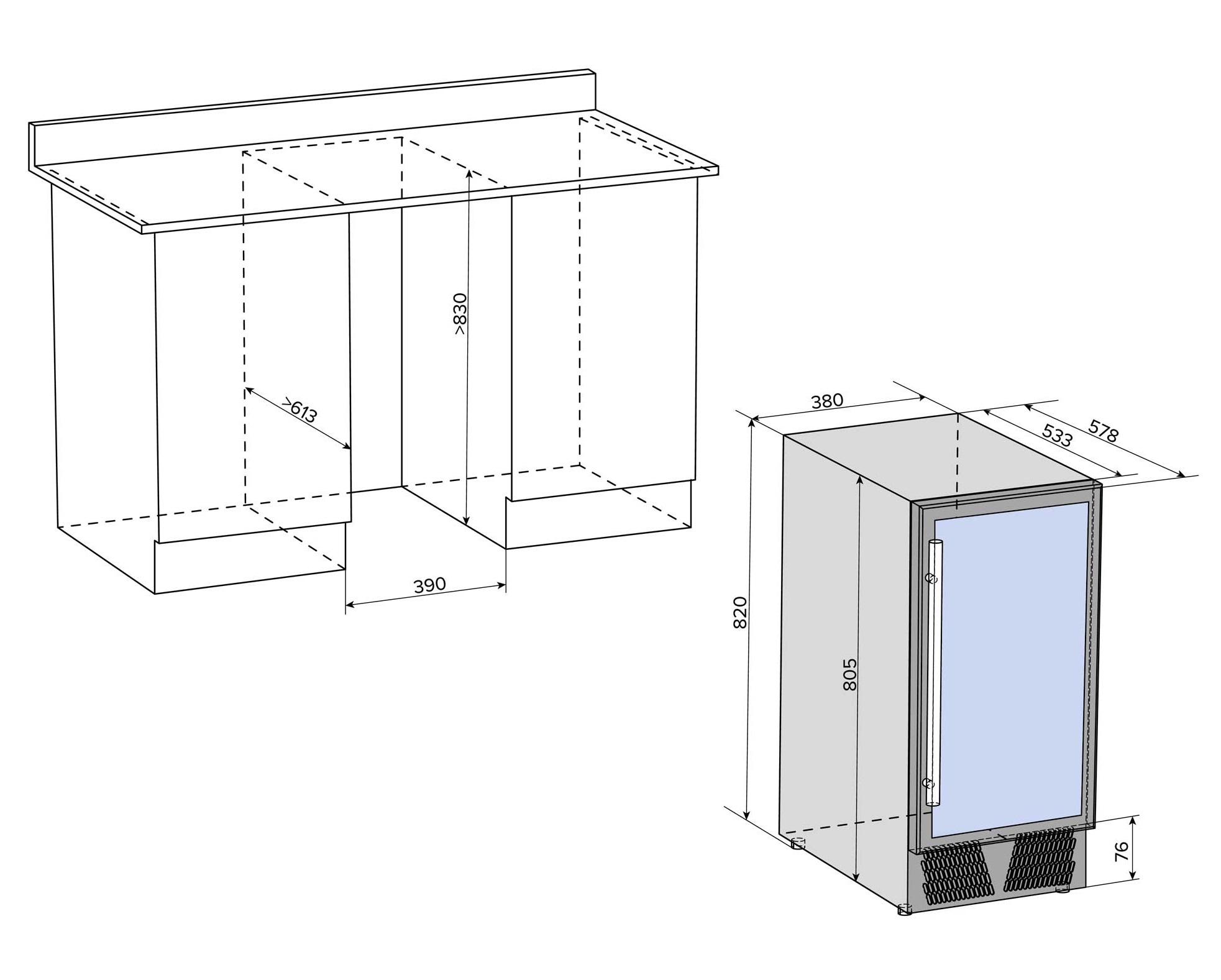 >830

>613

390

380

533

578

820

805

76